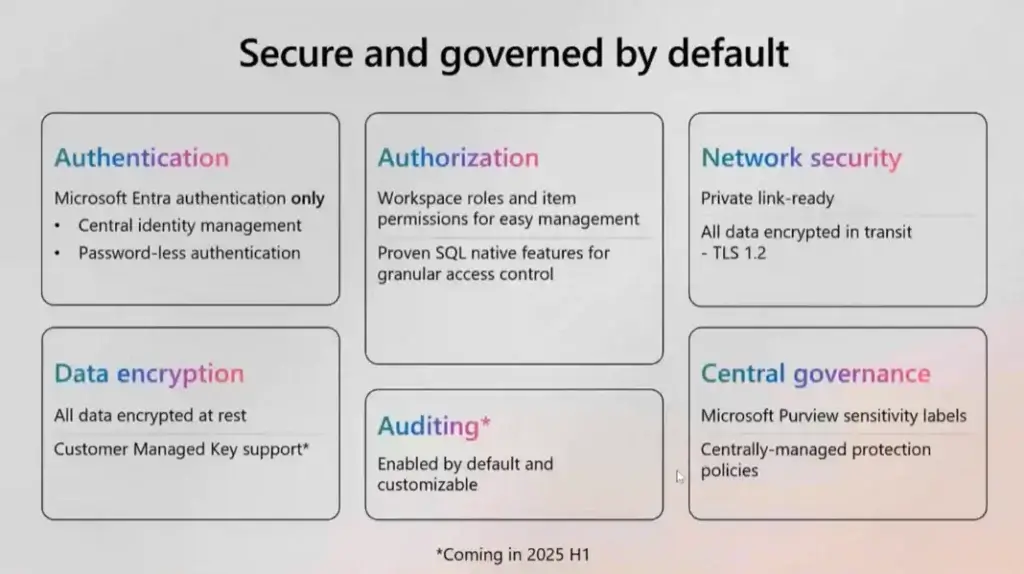 Secure and governed by default

Authentication

Microsoft Entra authentication only

• Central identity management
• Password-less authentication

Data encryption

All data encrypted at rest

Customer Managed Key support*

Authorization

Workspace roles and item permissions for easy management

Proven SQL native features for granular access control

Auditing*

Enabled by default and customizable

Network security

Private link-ready

All data encrypted in transit - TLS 1.2

Central governance

Microsoft Purview sensitivity labels

Centrally-managed protection policies

*Coming in 2025 H1